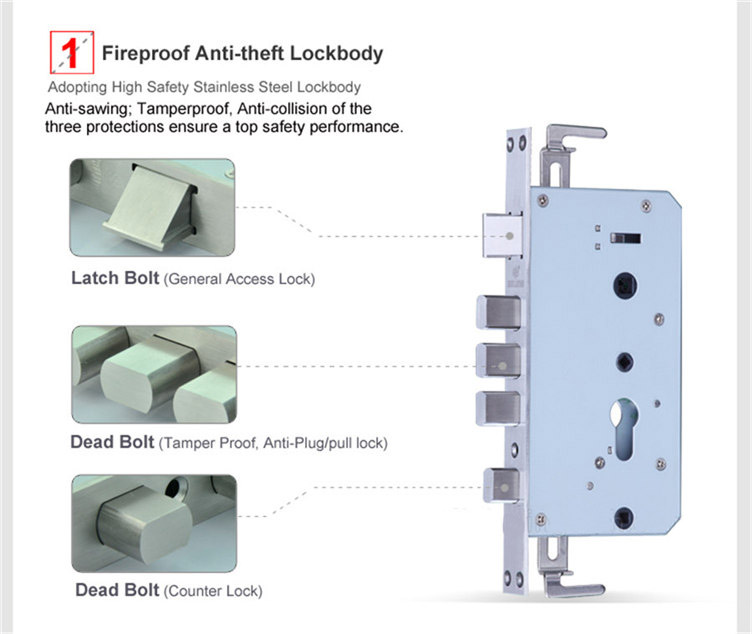 1 Fireproof Anti-theft Lockbody

Adopting High Safety Stainless Steel Lockbody

Anti-sawing; Tamperproof, Anti-collision of the three protections ensure a top safety performance.

Latch Bolt (General Access Lock)

Dead Bolt (Tamper Proof, Anti-Plug/pull lock)

Dead Bolt (Counter Lock)